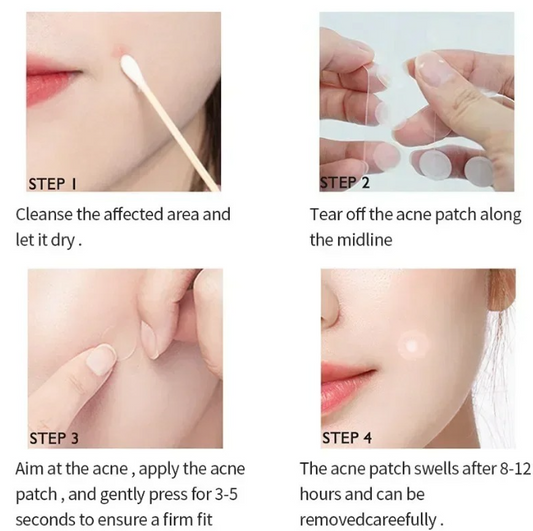 STEP 1

Cleanse the affected area and let it dry .

STEP 2

Tear off the acne patch along the midline

STEP 3

Aim at the acne , apply the acne patch , and gently press for 3-5 seconds to ensure a firm fit

STEP 4

The acne patch swells after 8-12 hours and can be removedcareefully .